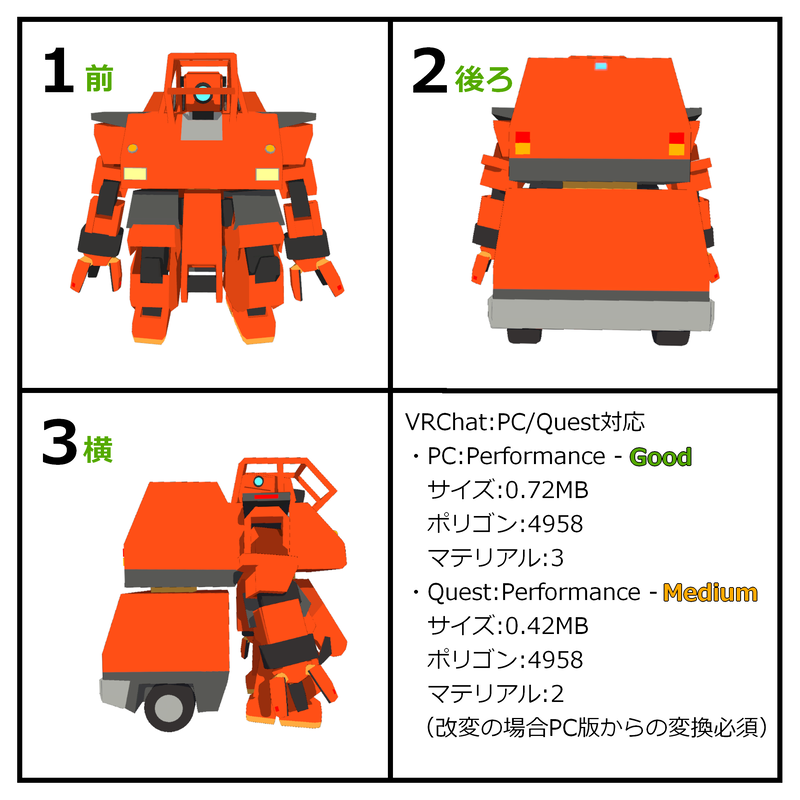 1 前

2 後ろ

3 横

VRChat:PC/Quest対応
・PC:Performance - Good
サイズ:0.72MB
ポリゴン:4958
マテリアル:3
・Quest:Performance - Medium
サイズ:0.42MB
ポリゴン:4958
マテリアル:2
(改変の場合PC版からの変換必須)